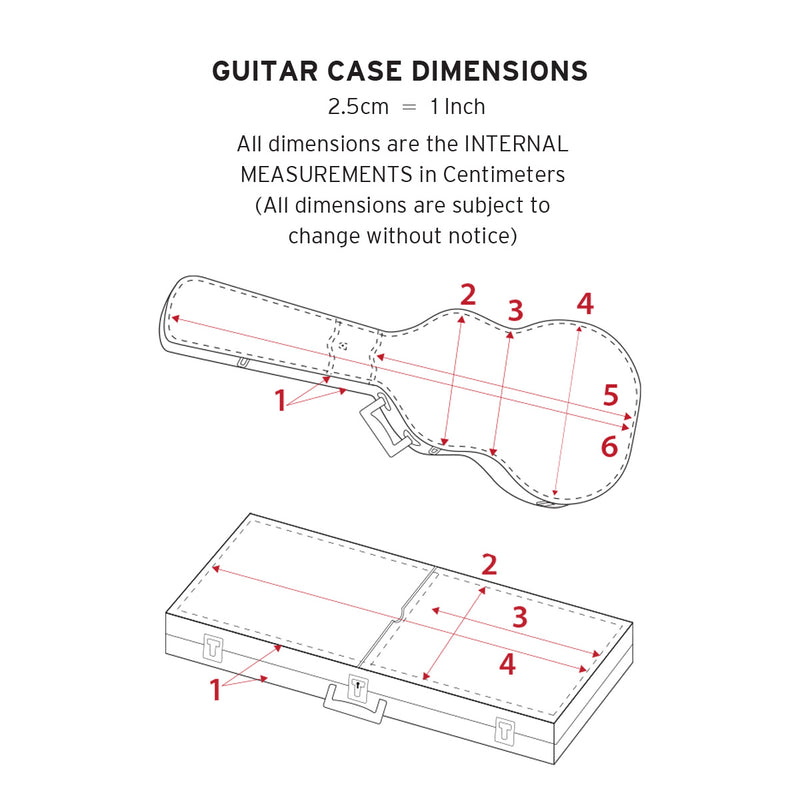 GUITAR CASE DIMENSIONS

2.5cm = 1 Inch

All dimensions are the INTERNAL MEASUREMENTS in Centimeters (All dimensions are subject to change without notice)

2
3
4
5
6
1

2
3
4
1